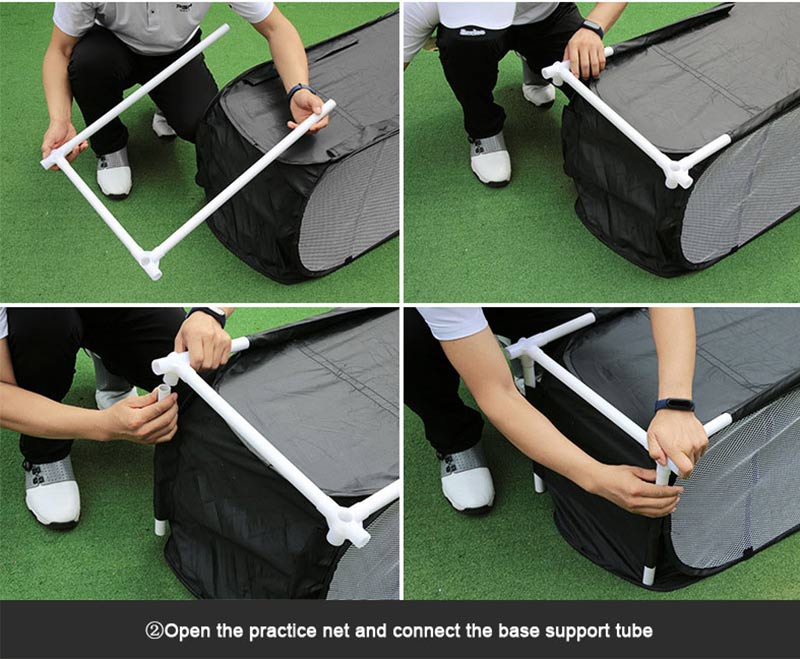 ②Open the practice net and connect the base support tube